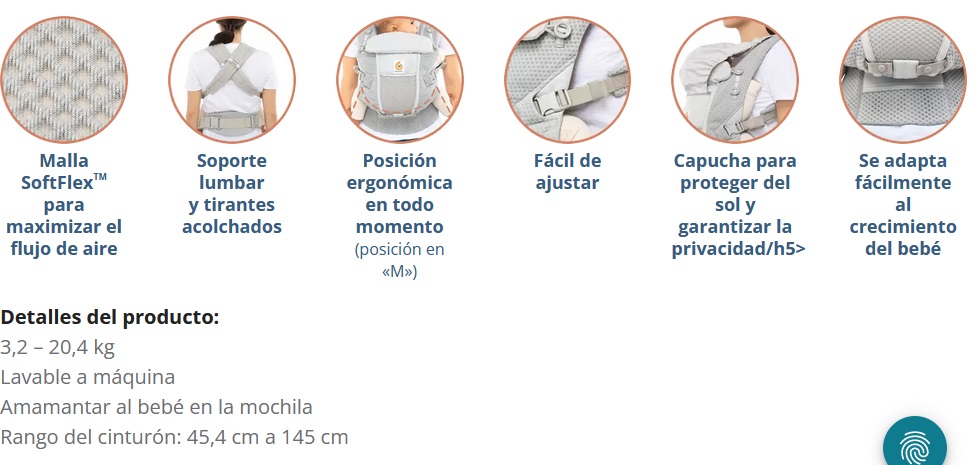 Malla SoftFlex™ para maximizar el flujo de aire

Soporte lumbar y tirantes acolchados

Posición ergonómica en todo momento
(posición en «M»)

Fácil de ajustar

Capucha para proteger del sol y garantizar la privacidad/h5>

Se adapta fácilmente al crecimiento del bebé

Detalles del producto:
3,2 – 20,4 kg
Lavable a máquina
Amamantar al bebé en la mochila
Rango del cinturón: 45,4 cm a 145 cm