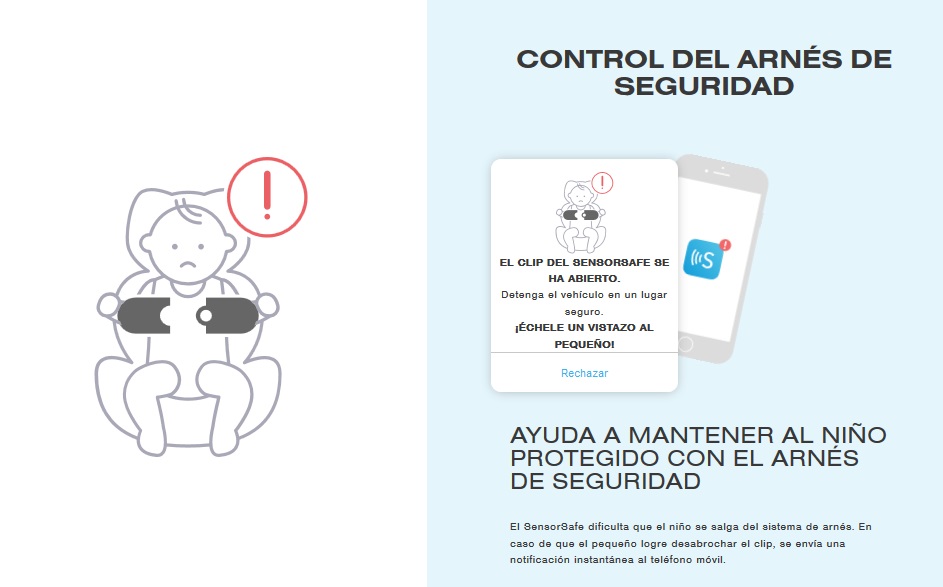 CONTROL DEL ARNÉS DE SEGURIDAD

EL CLIP DEL SENSORSAFE SE HA ABIERTO.
Detenga el vehículo en un lugar seguro.
¡ÉCHELE UN VISTAZO AL PEQUEÑO!

Rechazar

S

AYUDA A MANTENER AL NIÑO PROTEGIDO CON EL ARNÉS DE SEGURIDAD

El SensorSafe dificulta que el niño se salga del sistema de arnés. En caso de que el pequeño logre desabrochar el clip, se envía una notificación instantánea al teléfono móvil.